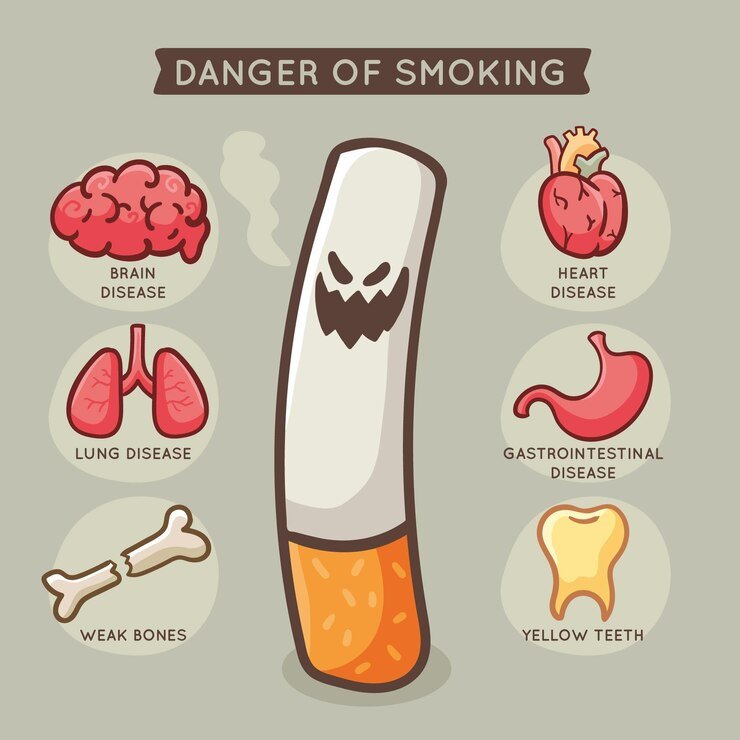 DANGER OF SMOKING

BRAIN DISEASE

LUNG DISEASE

WEAK BONES

HEART DISEASE

GASTROINTESTINAL DISEASE

YELLOW TEETH