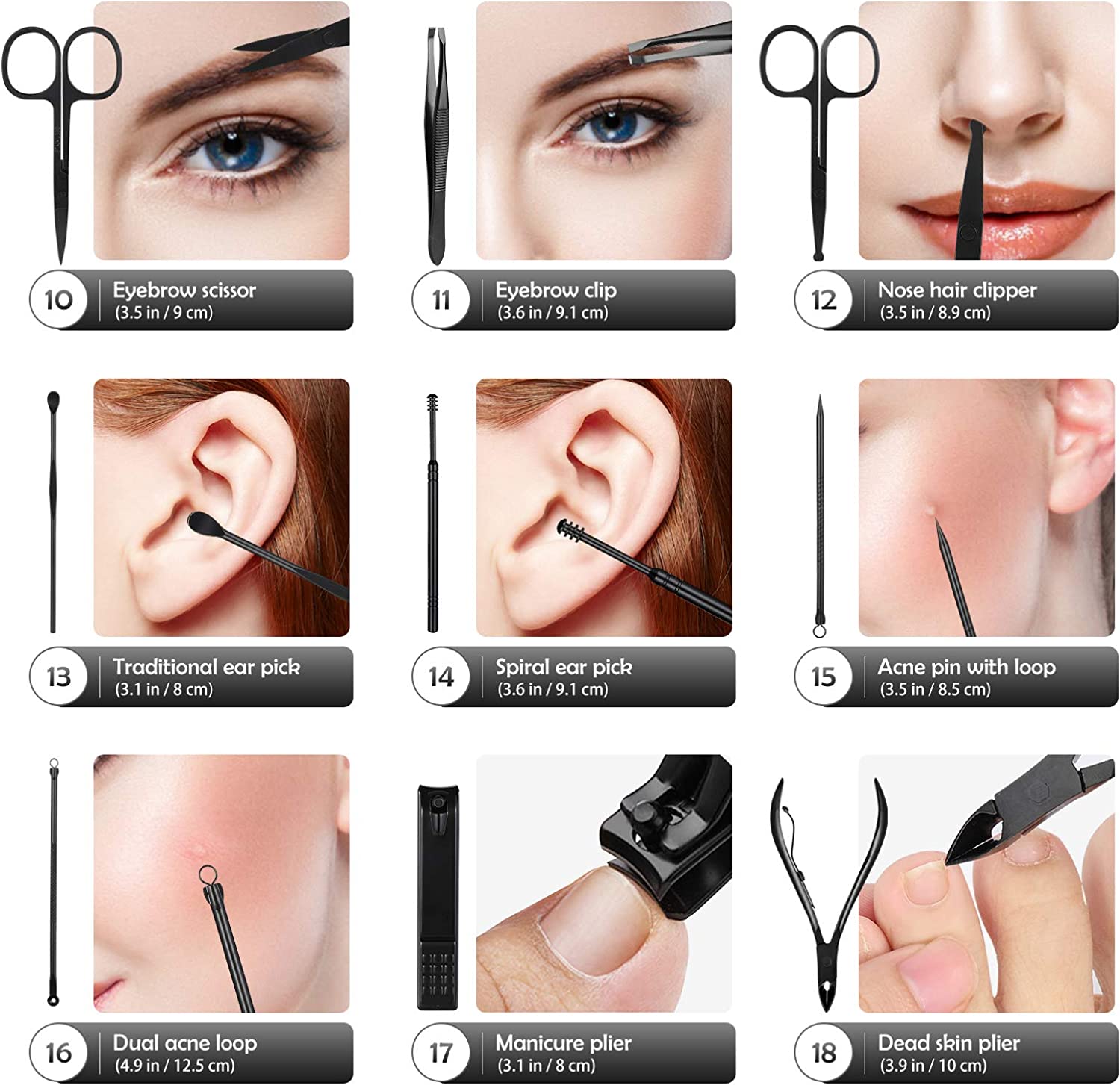 10
Eyebrow scissor
(3.5 in / 9 cm)

11
Eyebrow clip
(3.6 in / 9.1 cm)

12
Nose hair clipper
(3.5 in / 8.9 cm)

13
Traditional ear pick
(3.1 in / 8 cm)

14
Spiral ear pick
(3.6 in / 9.1 cm)

15
Acne pin with loop
(3.5 in / 8.5 cm)

16
Dual acne loop
(4.9 in / 12.5 cm)

17
Manicure plier
(3.1 in / 8 cm)

18
Dead skin plier
(3.9 in / 10 cm)