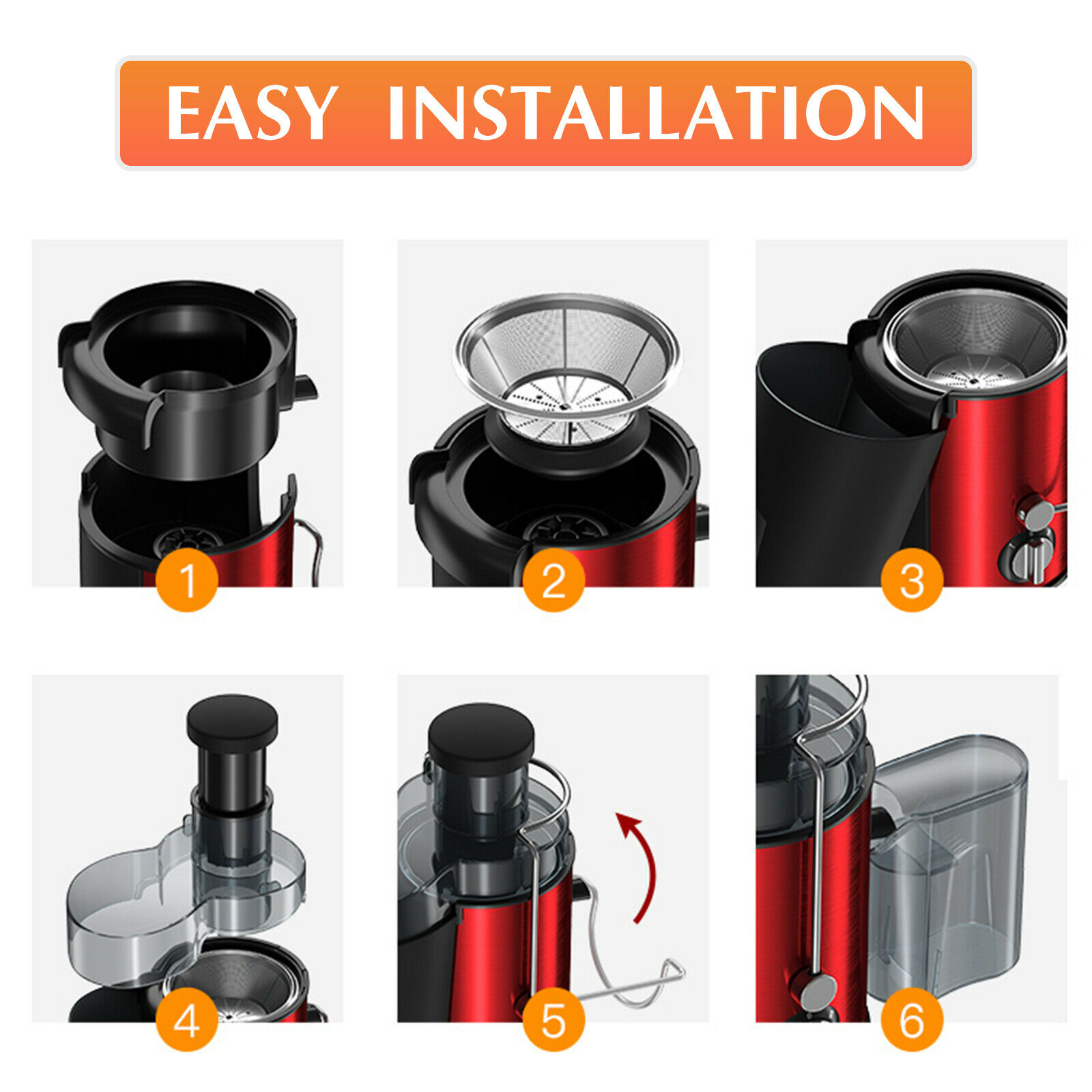 EASY INSTALLATION

1

2

3

4

5

6